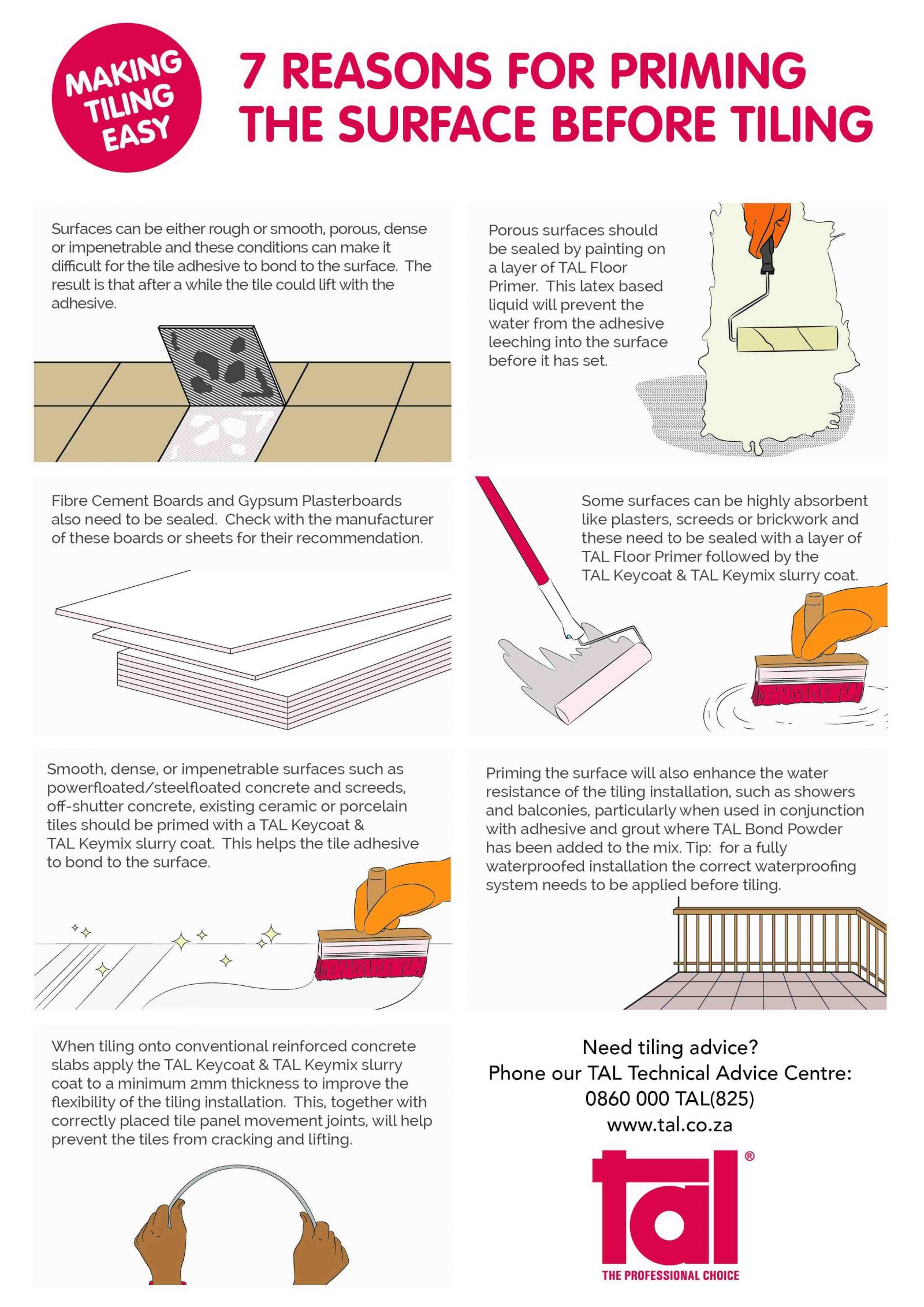 MAKING TILING EASY

7 REASONS FOR PRIMING THE SURFACE BEFORE TILING

Surfaces can be either rough or smooth, porous, dense or impenetrable and these conditions can make it difficult for the tile adhesive to bond to the surface. The result is that after a while the tile could lift with the adhesive.

Porous surfaces should be sealed by painting on a layer of TAL Floor Primer. This latex based liquid will prevent the water from the adhesive leeching into the surface before it has set.

Fibre Cement Boards and Gypsum Plasterboards also need to be sealed. Check with the manufacturer of these boards or sheets for their recommendation.

Some surfaces can be highly absorbent like plasters, screeds or brickwork and these need to be sealed with a layer of TAL Floor Primer followed by the TAL Keycoat & TAL Keymix slurry coat.

Smooth, dense, or impenetrable surfaces such as powerfloated/steelfloated concrete and screeds, off-shutter concrete, existing ceramic or porcelain tiles should be primed with a TAL Keycoat & TAL Keymix slurry coat. This helps the tile adhesive to bond to the surface.

Priming the surface will also enhance the water resistance of the tiling installation, such as showers and balconies, particularly when used in conjunction with adhesive and grout where TAL Bond Powder has been added to the mix. Tip: for a fully waterproofed installation the correct waterproofing system needs to be applied before tiling.

When tiling onto conventional reinforced concrete slabs apply the TAL Keycoat & TAL Keymix slurry coat to a minimum 2mm thickness to improve the flexibility of the tiling installation. This, together with correctly placed tile panel movement joints, will help prevent the tiles from cracking and lifting.

Need tiling advice?
Phone our TAL Technical Advice Centre:
0860 000 TAL(825)
www.tal.co.za

tal®
THE PROFESSIONAL CHOICE